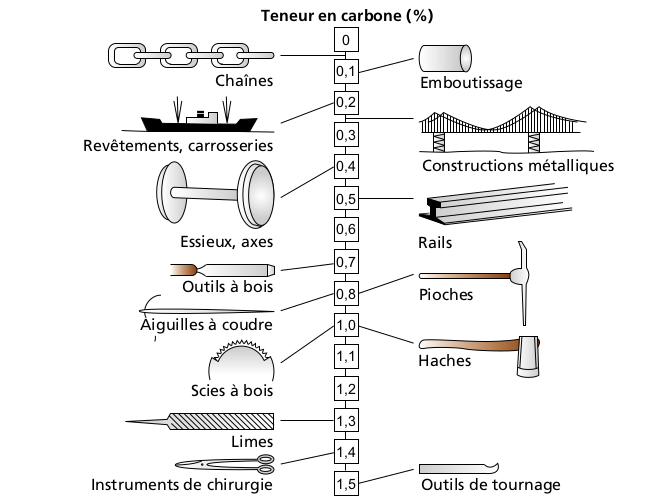 Teneur en carbone (%)

0
0,1
0,2
0,3
0,4
0,5
0,6
0,7
0,8
1,0
1,1
1,2
1,3
1,4
1,5

Chaînes
Revêtements, carrosseries
Essieux, axes
Outils à bois
Aiguilles à coudre
Scies à bois
Limes
Instruments de chirurgie

Emboutissage
Constructions métalliques
Rails
Pioches
Haches
Outils de tournage